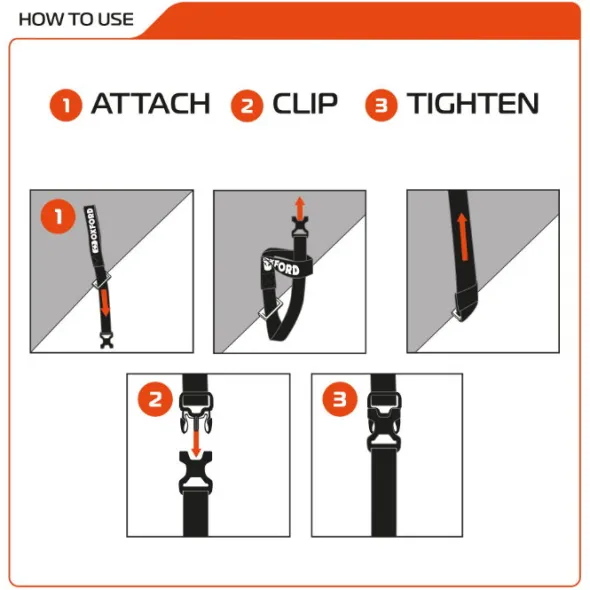 HOW TO USE

1 ATTACH 2 CLIP 3 TIGHTEN

1

OXFORD

OXFORD

2

3